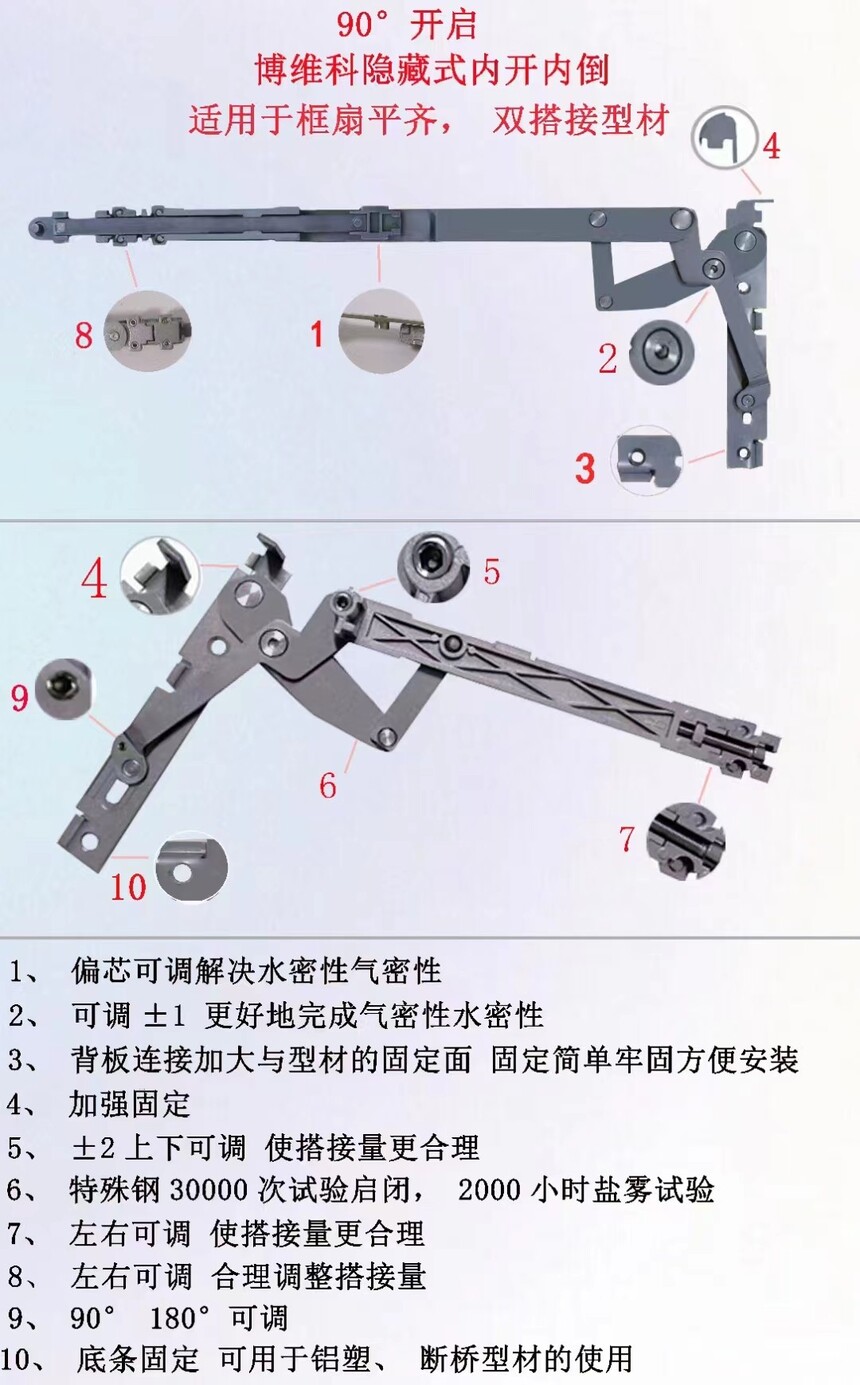 90° 开启
博维科隐藏式内开内倒
适用于框扇平齐， 双搭接型材

4

8

1

2

3

4

5

9

6

7

10

1、 偏芯可调解决水密性气密性
2、 可调 ±1 更好地完成气密性水密性
3、 背板连接加大与型材的固定面 固定简单牢固方便安装
4、 加强固定
5、 ±2 上下可调 使搭接量更合理
6、 特殊钢 30000 次试验启闭， 2000 小时盐雾试验
7、 左右可调 使搭接量更合理
8、 左右可调 合理调整搭接量
9、 90° 180° 可调
10、 底条固定 可用于铝塑、 断桥型材的使用